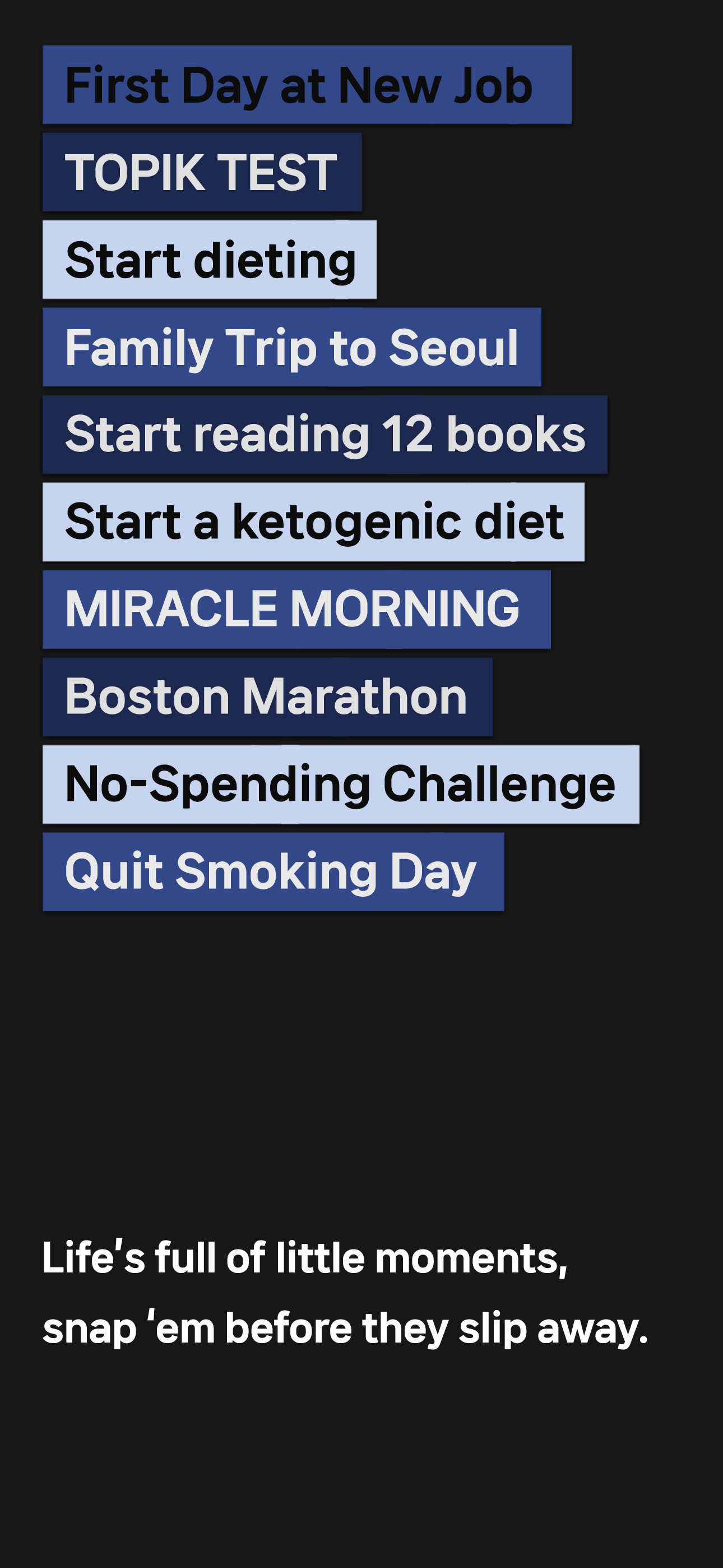 First Day at New Job
TOPIK TEST
Start dieting
Family Trip to Seoul
Start reading 12 books
Start a ketogenic diet
MIRACLE MORNING
Boston Marathon
No-Spending Challenge
Quit Smoking Day

Life's full of little moments,
snap 'em before they slip away.